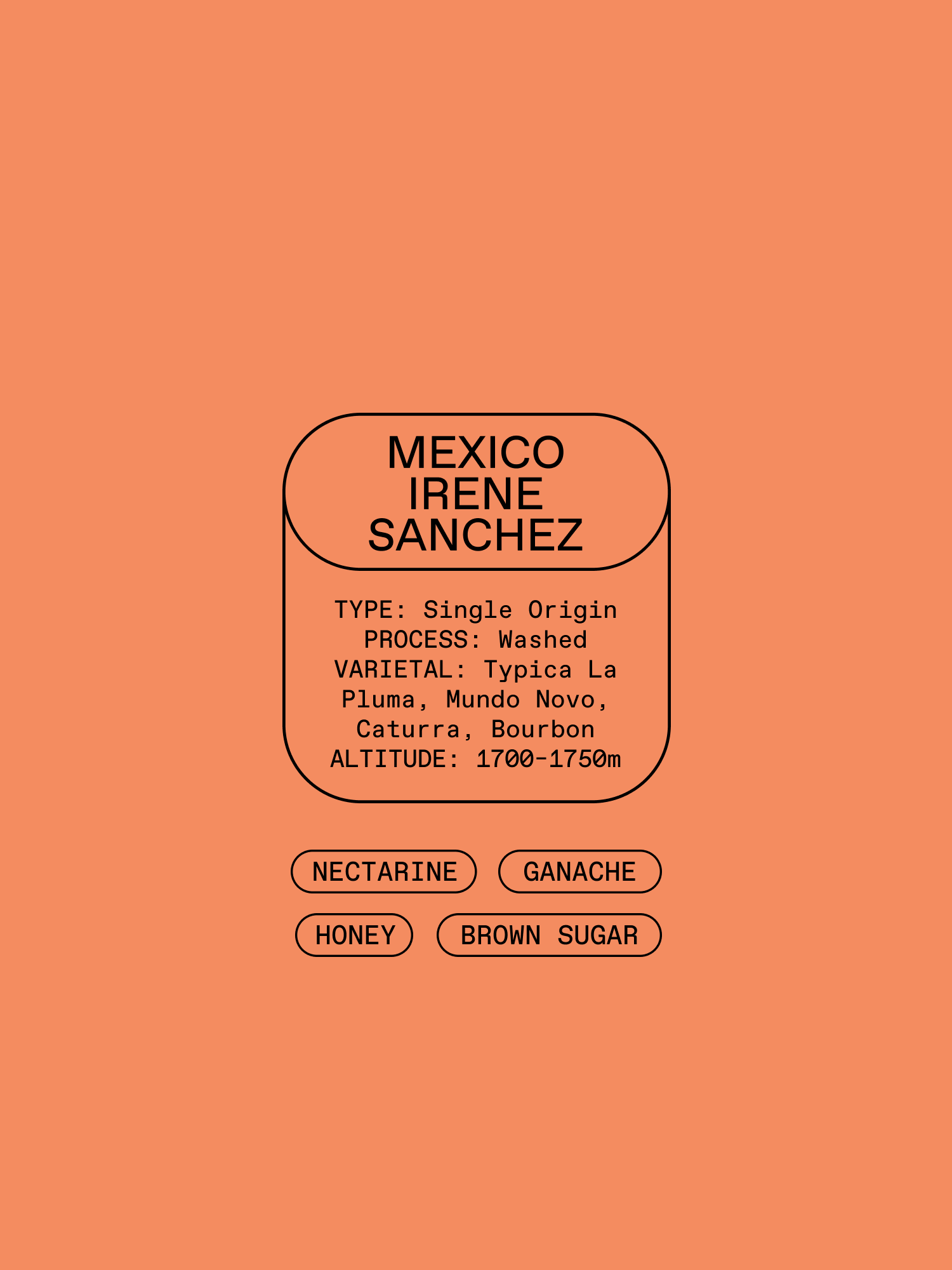 MEXICO
IRENE
SANCHEZ

TYPE: Single Origin
PROCESS: Washed
VARIETAL: Typica La Pluma, Mundo Novo, Caturra, Bourbon
ALTITUDE: 1700-1750m

NECTARINE
GANACHE
HONEY
BROWN SUGAR