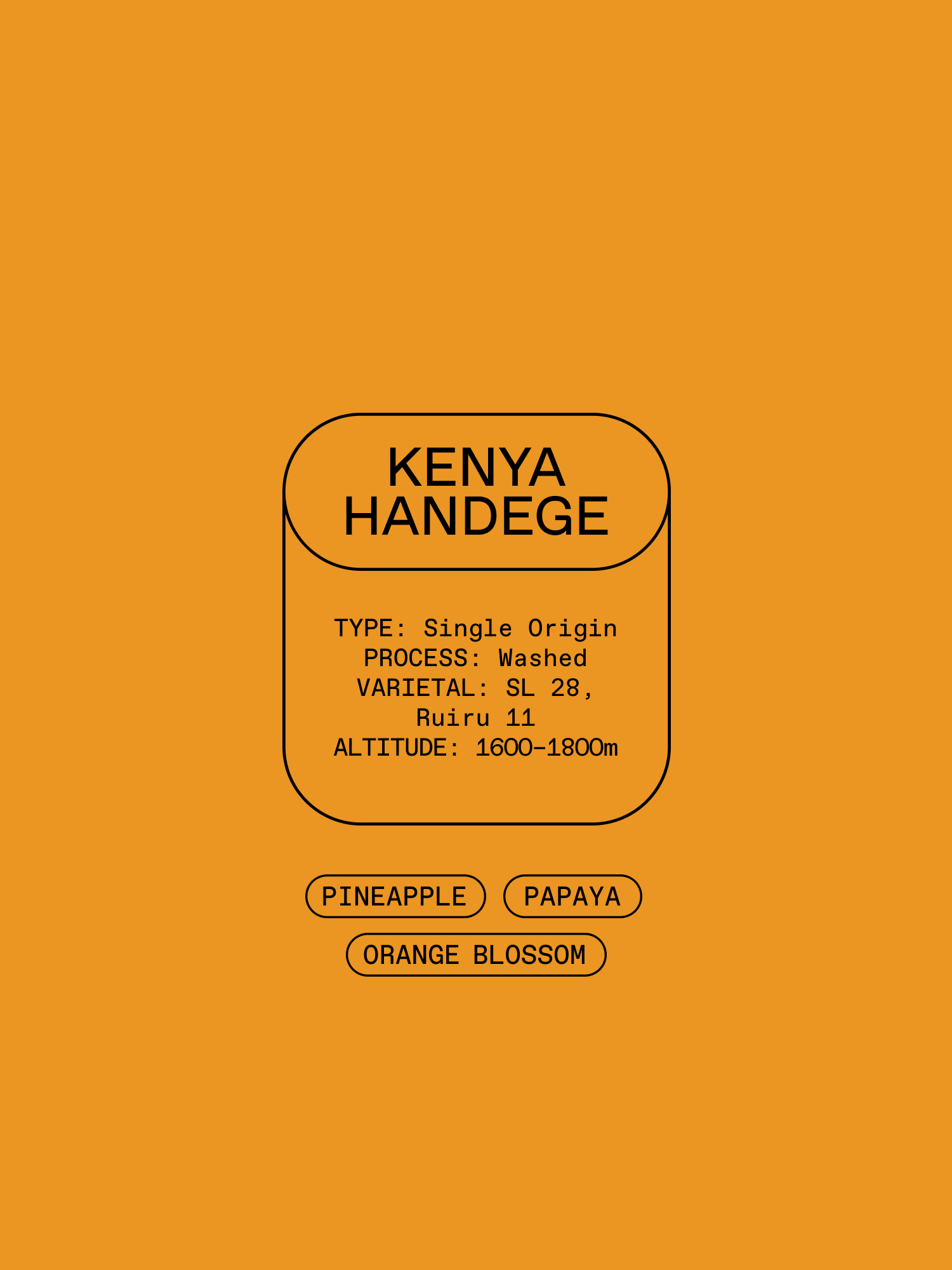 KENYA
HANDEGE

TYPE: Single Origin
PROCESS: Washed
VARIETAL: SL 28, Ruiru 11
ALTITUDE: 1600-1800m

PINEAPPLE
PAPAYA
ORANGE BLOSSOM